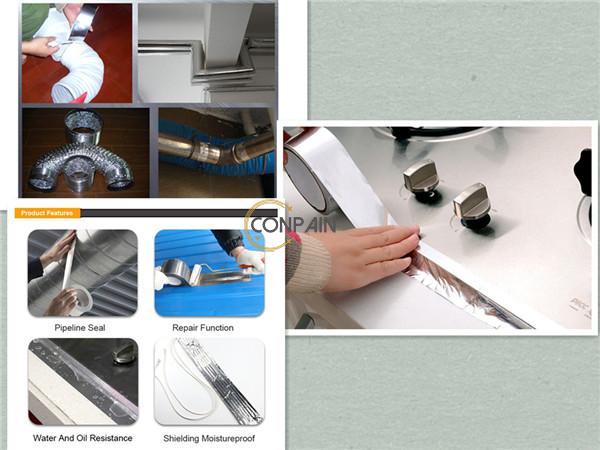 Product Features

CONPAIN

Pipeline Seal

Repair Function

Water And Oil Resistance

Shielding Moistureproof