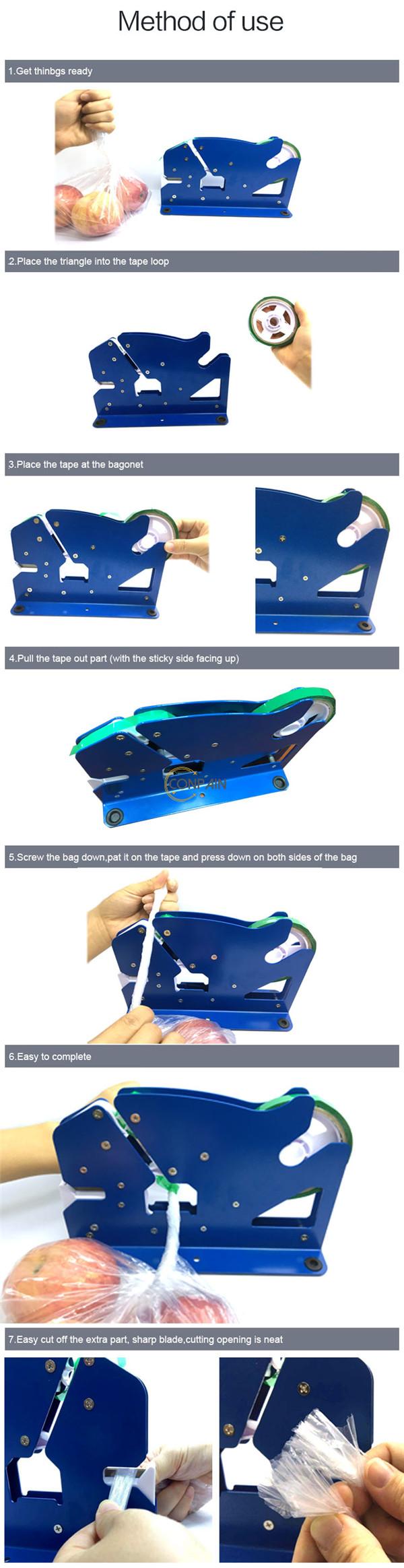 Method of use

1.Get thinbgs ready

2.Place the triangle into the tape loop

3.Place the tape at the bagonet

4.Pull the tape out part (with the sticky side facing up)

CONPAIN

5.Screw the bag down,pat it on the tape and press down on both sides of the bag

6.Easy to complete

7.Easy cut off the extra part, sharp blade,cutting opening is neat